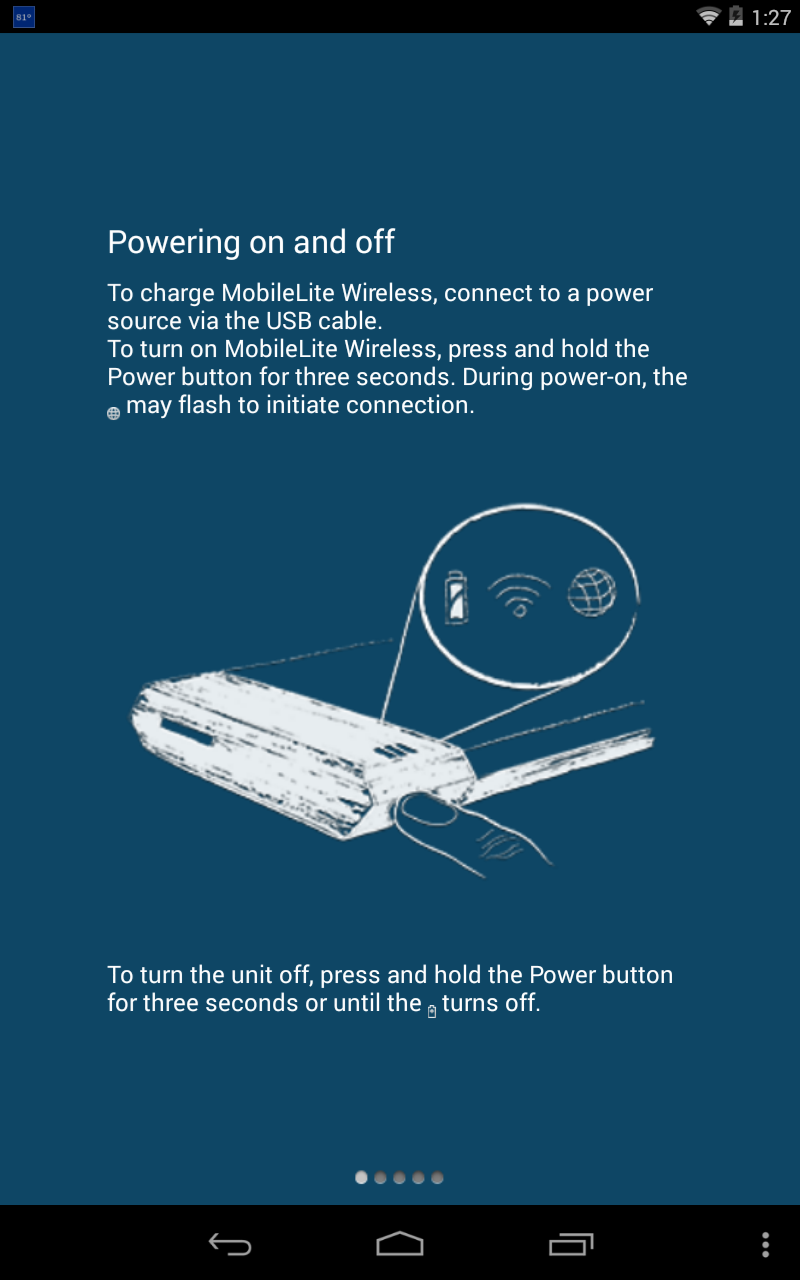 81°

1:27

Powering on and off

To charge MobileLite Wireless, connect to a power source via the USB cable.
To turn on MobileLite Wireless, press and hold the Power button for three seconds. During power-on, the may flash to initiate connection.

To turn the unit off, press and hold the Power button for three seconds or until the turns off.